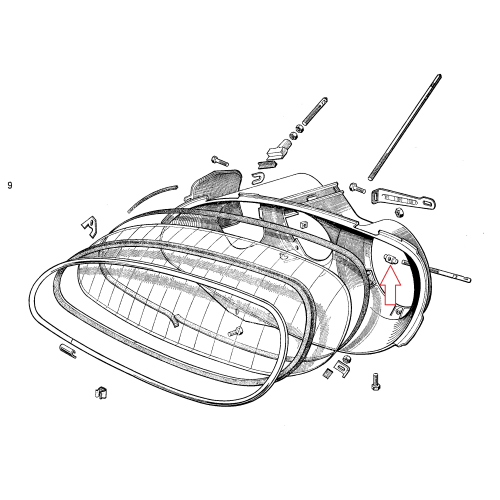 9